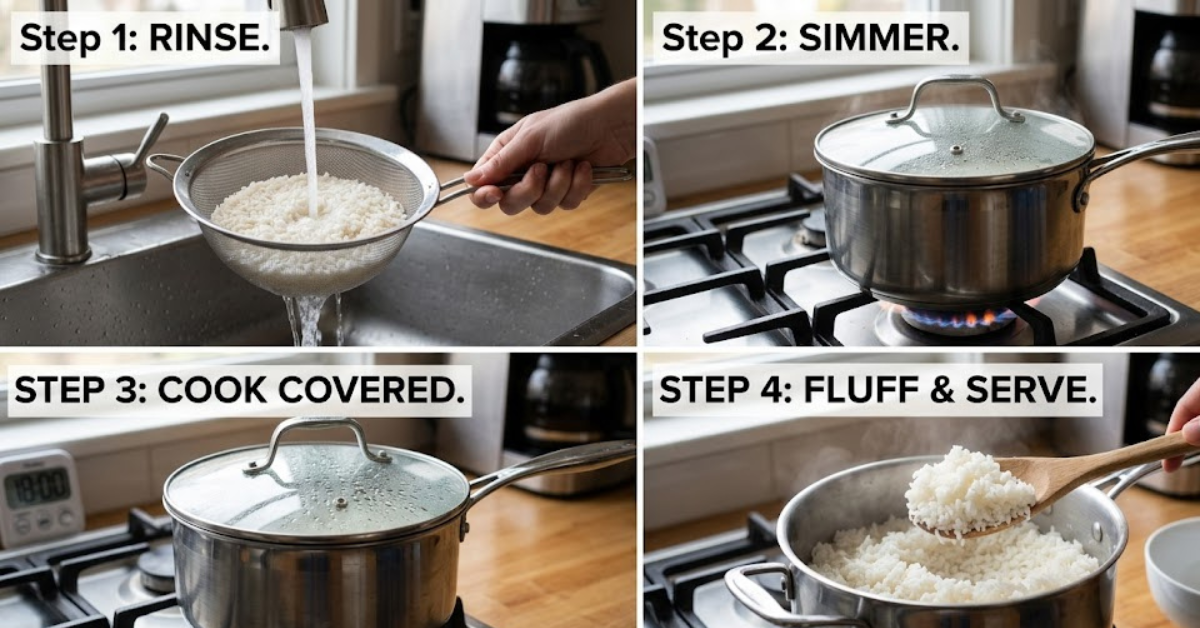 Step 1: RINSE.

Step 2: SIMMER.

STEP 3: COOK COVERED.

18:00

STEP 4: FLUFF & SERVE.